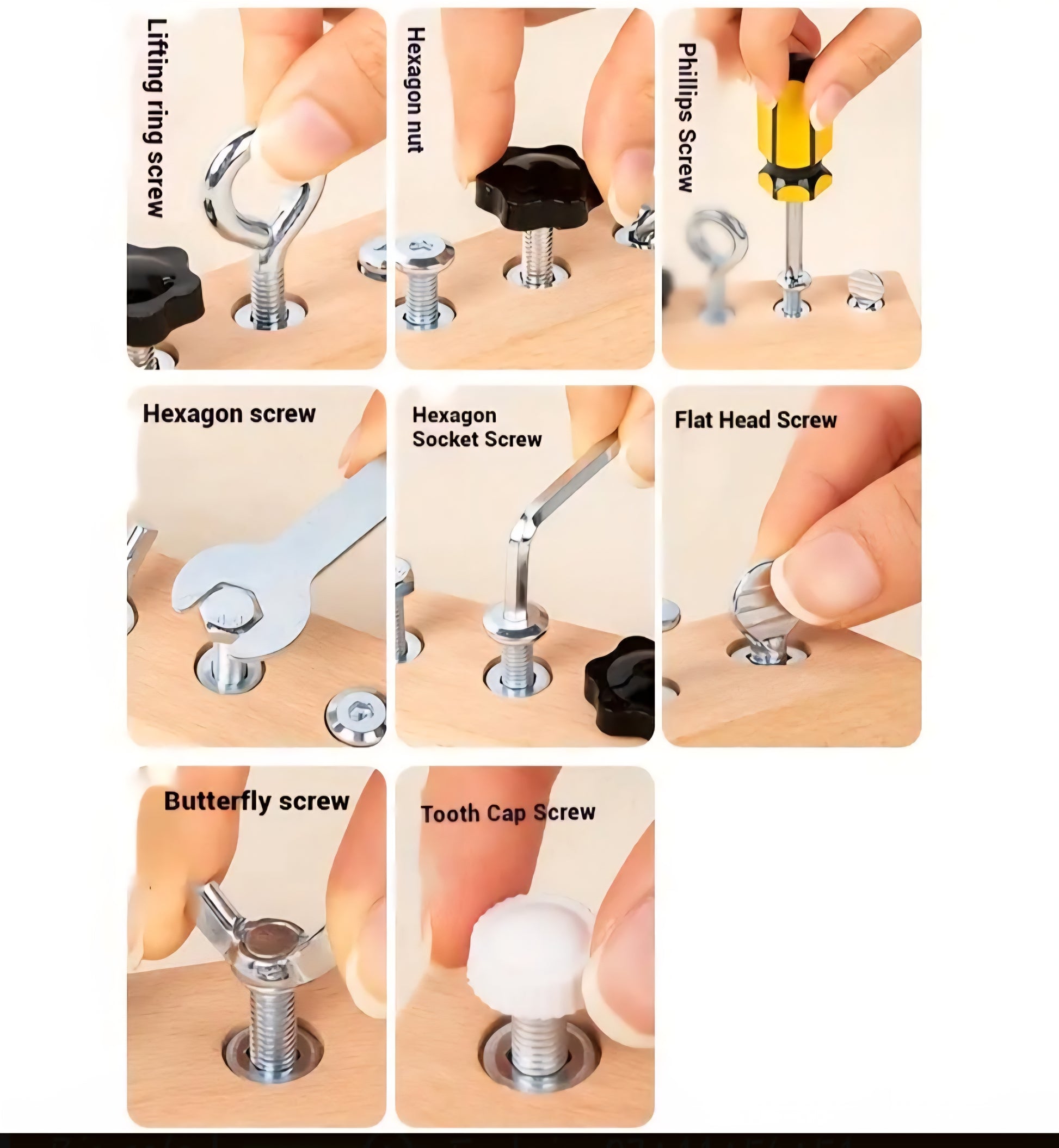 Lifting ring screw

Hexagon nut

Phillips Screw

Hexagon screw

Hexagon Socket Screw

Flat Head Screw

Butterfly screw

Tooth Cap Screw